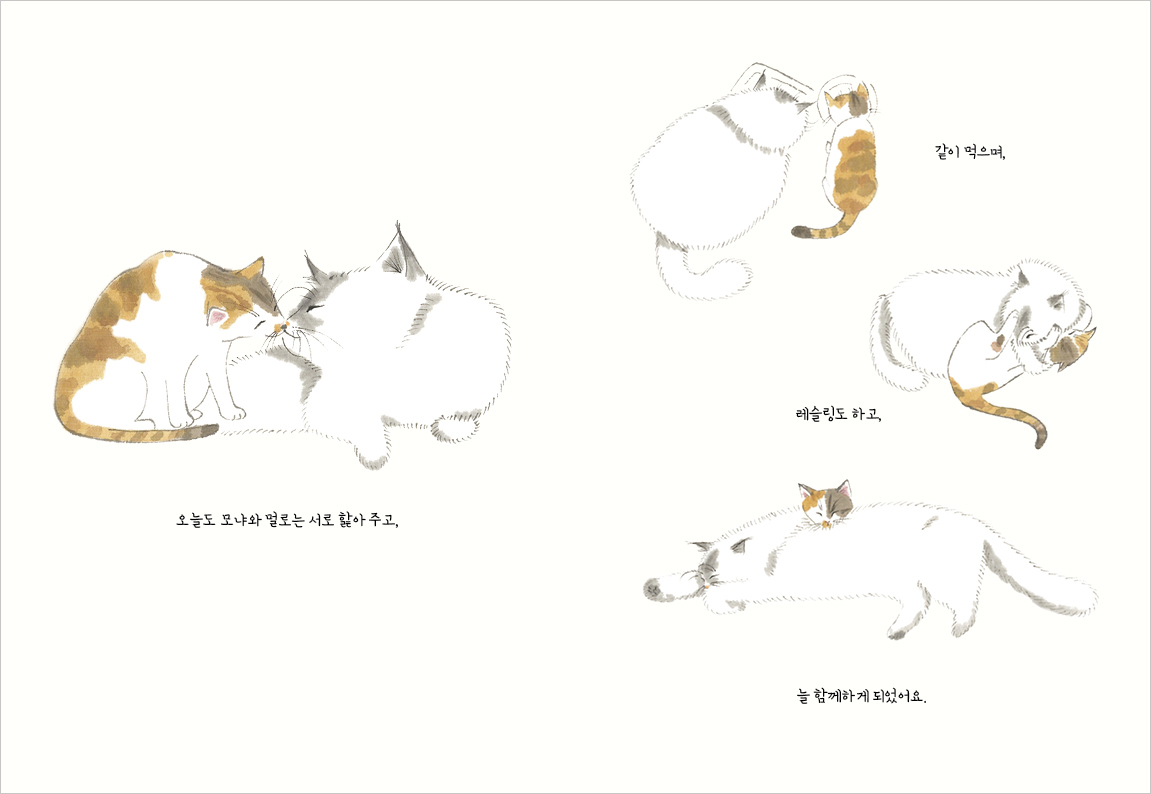 오늘도 모냐와 멀로는 서로 핥아 주고,

같이 먹으며,

레슬링도 하고,

늘 함께하게 되었어요.